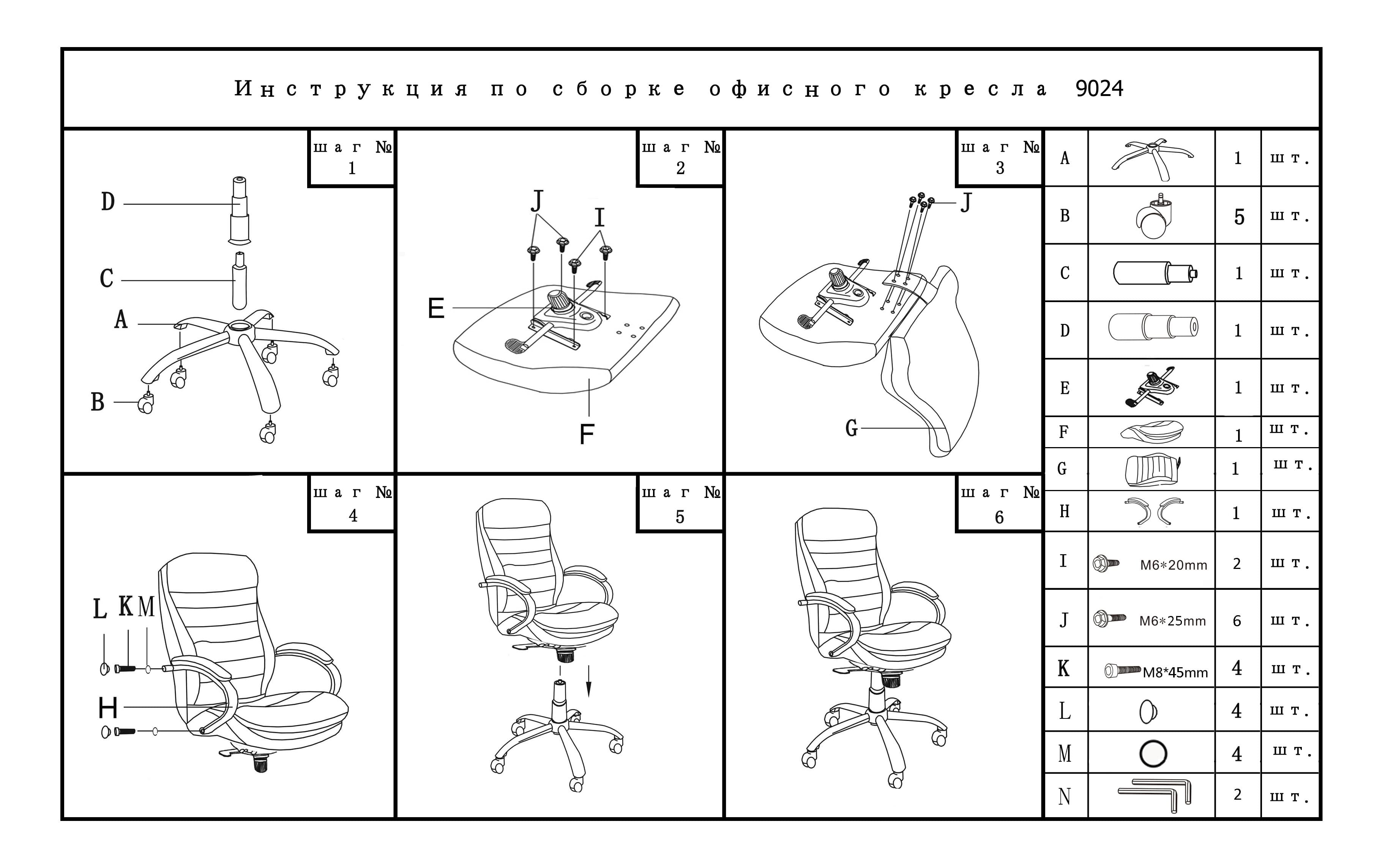 Инструкция по сборке офисного кресла 9024

шаг № 1

D
C
A
B

шаг № 2

J
I
E
F

шаг № 3

J
G

шаг № 4

L K M
H

шаг № 5

шаг № 6

| A | | 1 | шт. |
|---|---|---|---|
| B | | 5 | шт. |
| C | | 1 | шт. |
| D | | 1 | шт. |
| E | | 1 | шт. |
| F | | 1 | шт. |
| G | | 1 | шт. |
| H | | 1 | шт. |
| I | M6*20mm | 2 | шт. |
| J | M6*25mm | 6 | шт. |
| K | M8*45mm | 4 | шт. |
| L | | 4 | шт. |
| M | | 4 | шт. |
| N | | 2 | шт. |